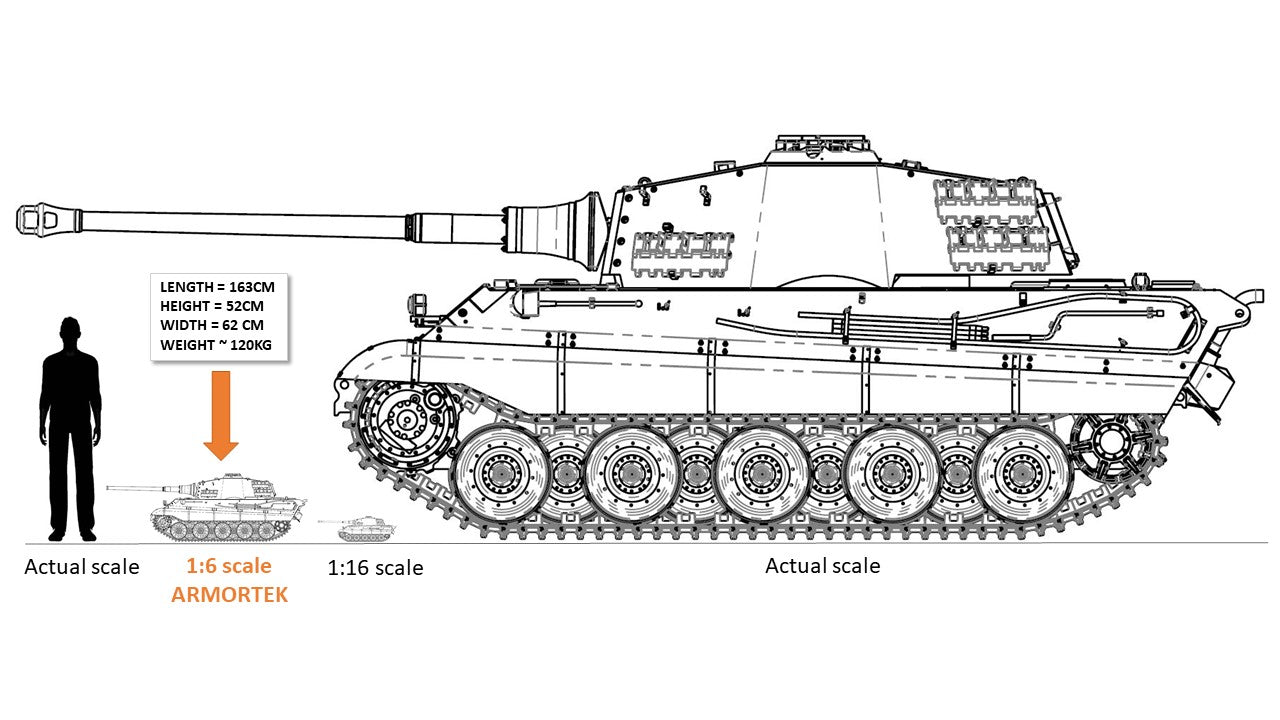 LENGTH = 163CM
HEIGHT = 52CM
WIDTH = 62 CM
WEIGHT ~ 120KG

Actual scale

1:6 scale
ARMORTEK

1:16 scale

Actual scale